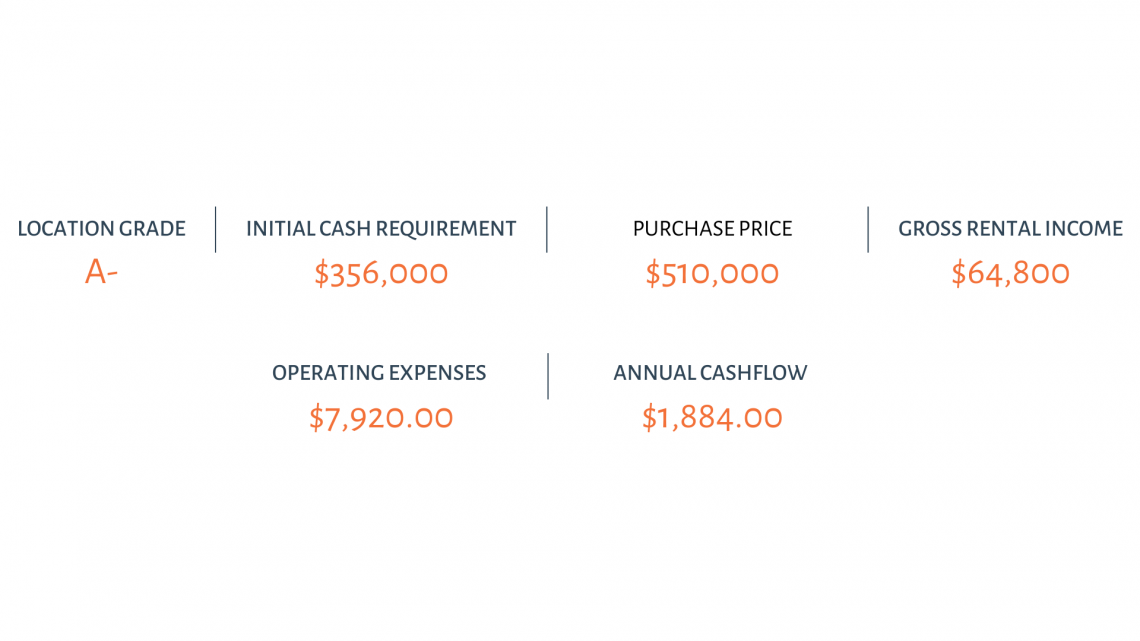 LOCATION GRADE
A-

INITIAL CASH REQUIREMENT
$356,000

PURCHASE PRICE
$510,000

GROSS RENTAL INCOME
$64,800

OPERATING EXPENSES
$7,920.00

ANNUAL CASHFLOW
$1,884.00